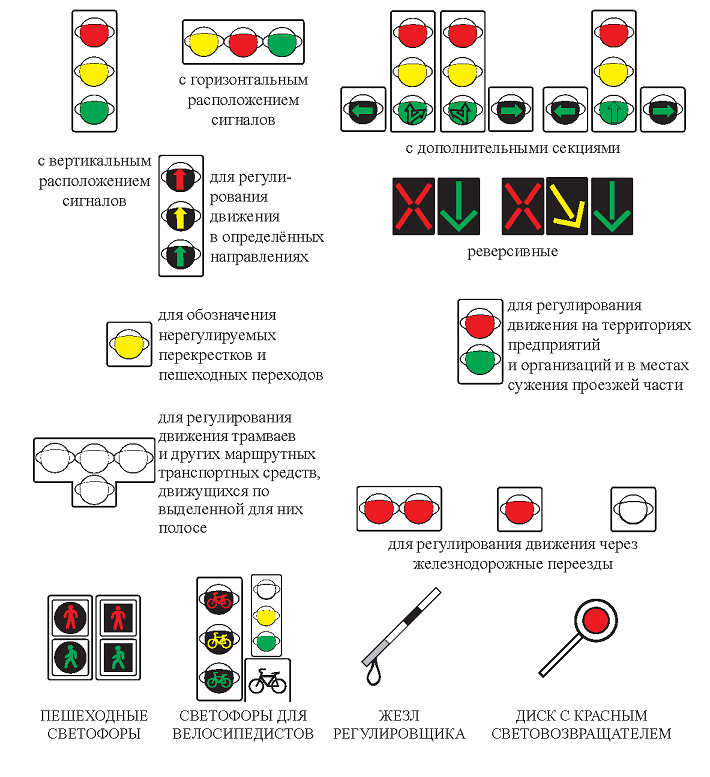 с горизонтальным расположением сигналов

с дополнительными секциями

с вертикальным расположением сигналов

для регулирования движения в определённых направлениях

реверсивные

для обозначения нерегулируемых перекрестков и пешеходных переходов

для регулирования движения на территориях предприятий и организаций и в местах сужения проезжей части

для регулирования движения трамваев и других маршрутных транспортных средств, движущихся по выделенной для них полосе

для регулирования движения через железнодорожные переезды

ПЕШЕХОДНЫЕ СВЕТОФОРЫ

СВЕТОФОРЫ ДЛЯ ВЕЛОСИПЕДИСТОВ

ЖЕЗЛ РЕГУЛИРОВЩИКА

ДИСК С КРАСНЫМ СВЕТОВОЗВРАЩАТЕЛЕМ